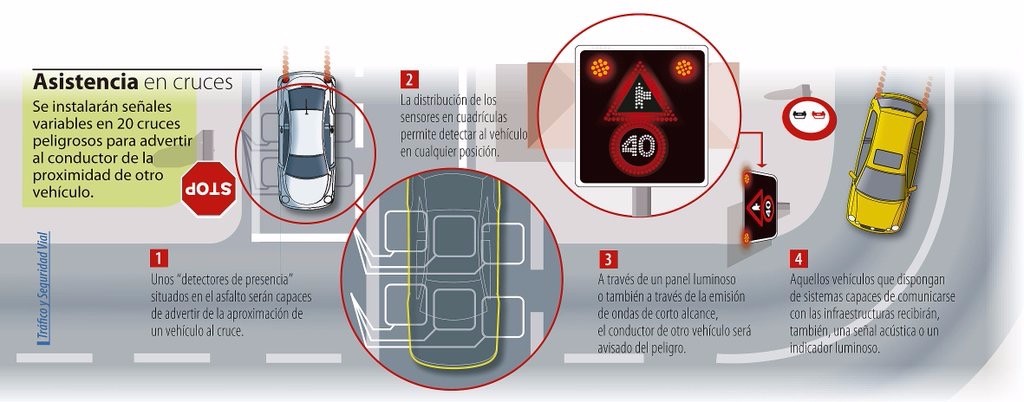 Asistencia en cruces

Se instalarán señales variables en 20 cruces peligrosos para advertir al conductor de la proximidad de otro vehículo.

STOP

Tráfico y Seguridad Vial

1
Unos "detectores de presencia" situados en el asfalto serán capaces de advertir de la aproximación de un vehículo al cruce.

2
La distribución de los sensores en cuadrículas permite detectar al vehículo en cualquier posición.

40

3
A través de un panel luminoso o también a través de la emisión de ondas de corto alcance, el conductor de otro vehículo será avisado del peligro.

4
Aquellos vehículos que dispongan de sistemas capaces de comunicarse con las infraestructuras recibirán, también, una señal acústica o un indicador luminoso.