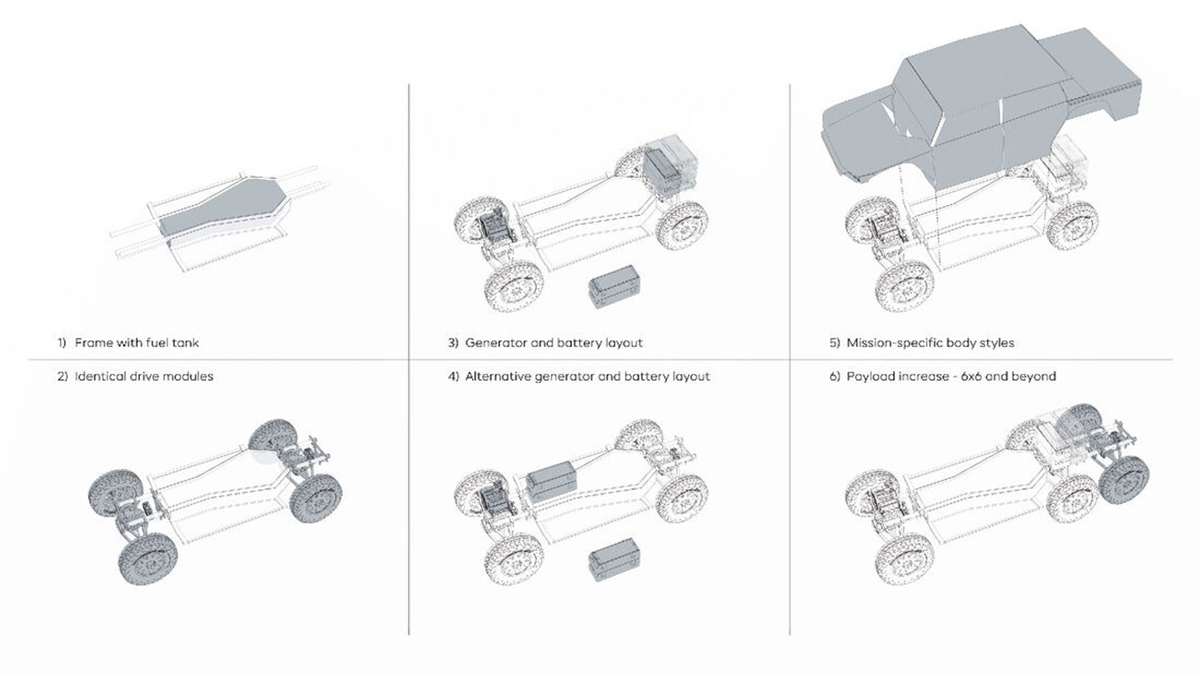 1) Frame with fuel tank

2) Identical drive modules

3) Generator and battery layout

4) Alternative generator and battery layout

5) Mission-specific body styles

6) Payload increase - 6x6 and beyond